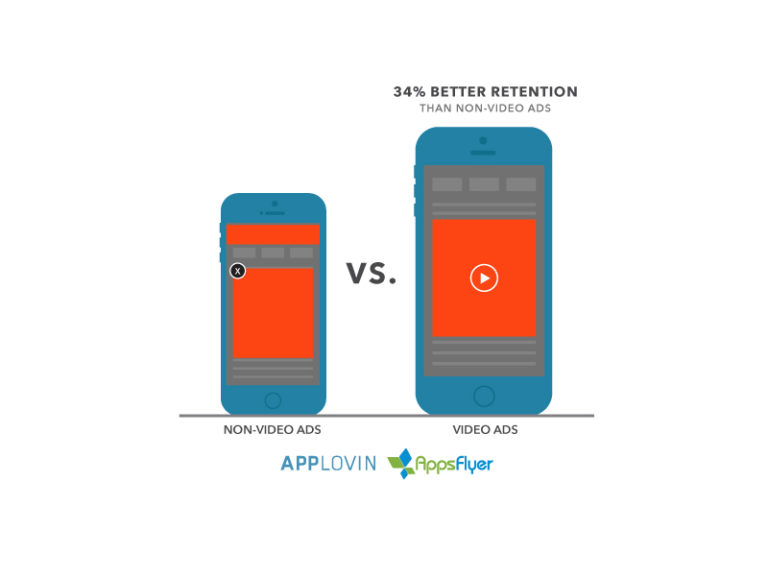 34% BETTER RETENTION
THAN NON-VIDEO ADS

x

VS.

NON-VIDEO ADS

VIDEO ADS

APPLOVIN AppsFlyer