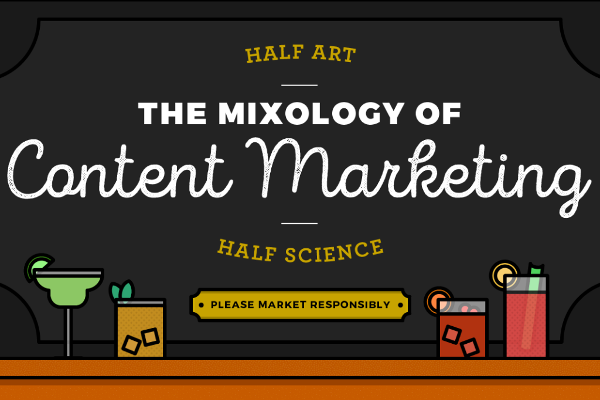 HALF ART

THE MIXOLOGY OF
Content Marketing

HALF SCIENCE

PLEASE MARKET RESPONSIBLY