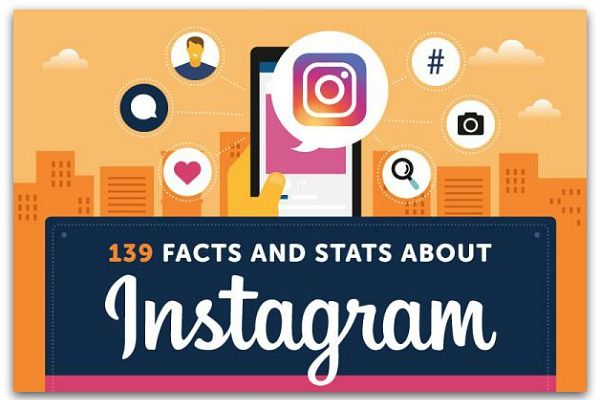 #

139 FACTS AND STATS ABOUT

Instagram