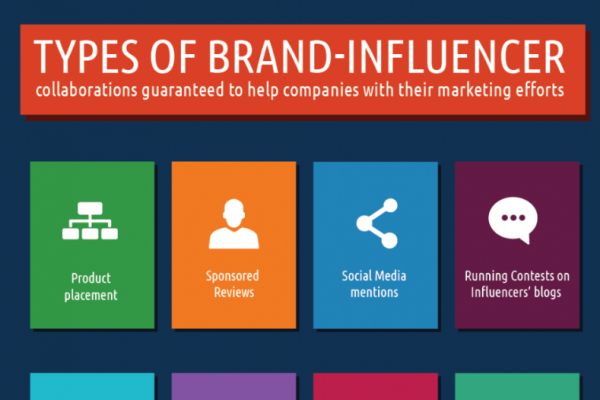 TYPES OF BRAND-INFLUENCER
collaborations guaranteed to help companies with their marketing efforts

Product placement

Sponsored Reviews

Social Media mentions

Running Contests on Influencers' blogs