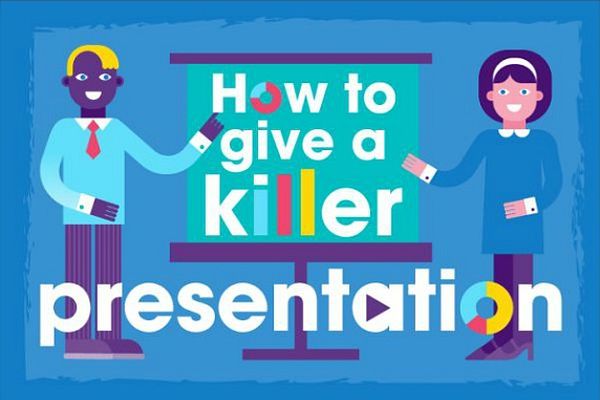 How to give a killer presentation