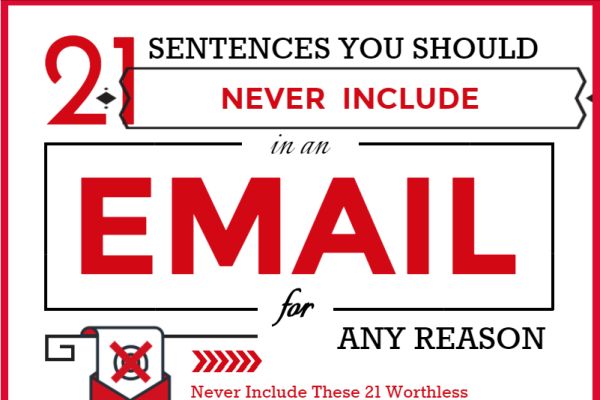 21 SENTENCES YOU SHOULD

NEVER INCLUDE

in an

EMAIL

for

ANY REASON

Never Include These 21 Worthless