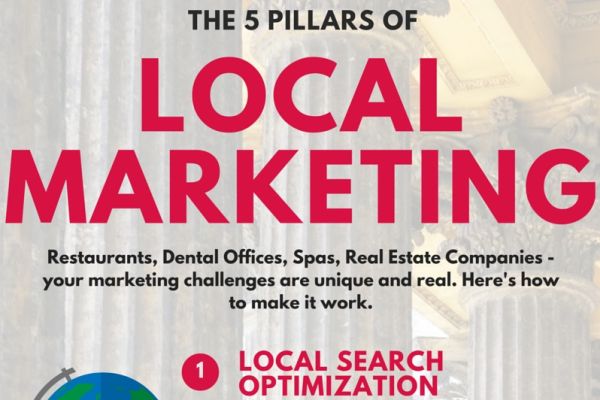 THE 5 PILLARS OF

LOCAL MARKETING

Restaurants, Dental Offices, Spas, Real Estate Companies - your marketing challenges are unique and real. Here's how to make it work.

1 LOCAL SEARCH OPTIMIZATION