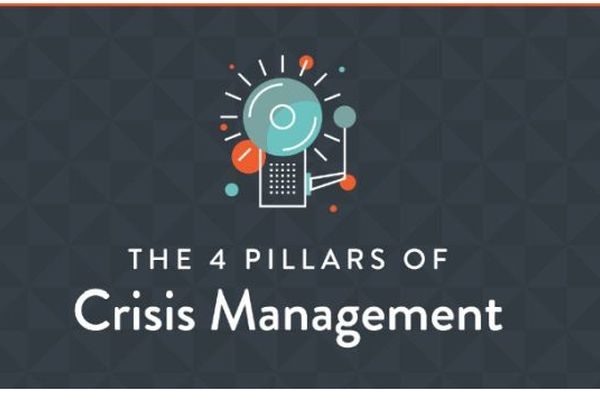 THE 4 PILLARS OF
Crisis Management