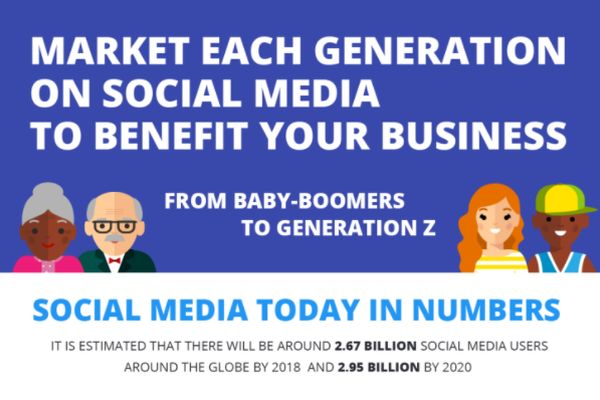 MARKET EACH GENERATION ON SOCIAL MEDIA TO BENEFIT YOUR BUSINESS

FROM BABY-BOOMERS TO GENERATION Z

SOCIAL MEDIA TODAY IN NUMBERS

IT IS ESTIMATED THAT THERE WILL BE AROUND 2.67 BILLION SOCIAL MEDIA USERS AROUND THE GLOBE BY 2018 AND 2.95 BILLION BY 2020