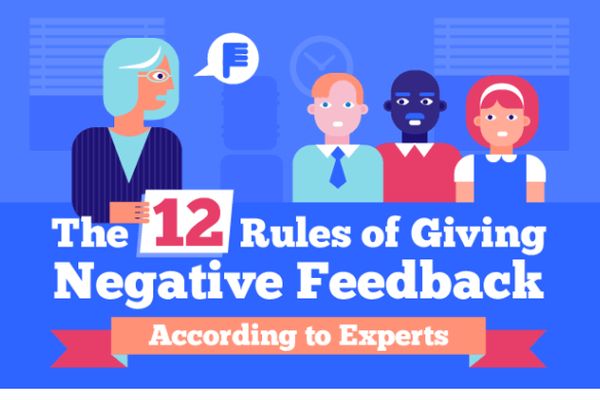 The 12 Rules of Giving Negative Feedback

According to Experts