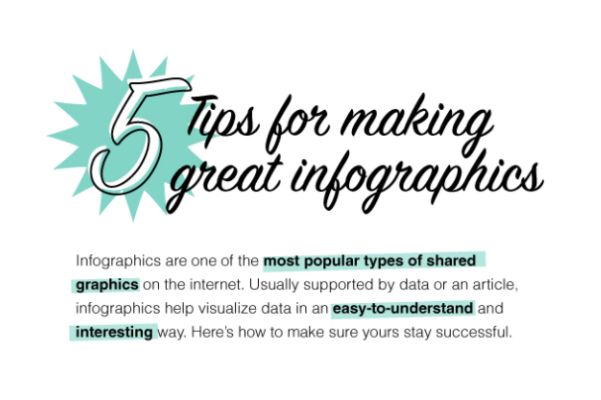 5 Tips for making great infographics

Infographics are one of the most popular types of shared graphics on the internet. Usually supported by data or an article, infographics help visualize data in an easy-to-understand and interesting way. Here's how to make sure yours stay successful.