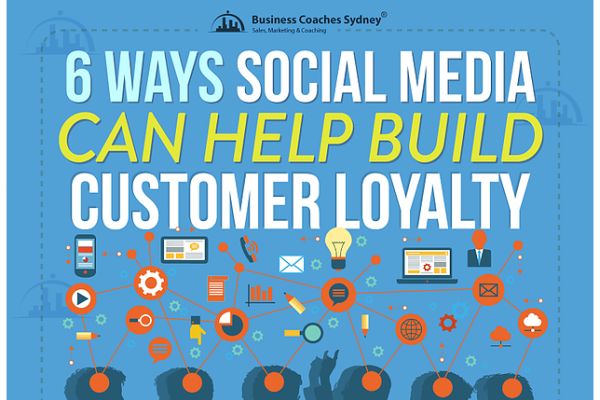 Business Coaches Sydney®
Sales, Marketing & Coaching

6 WAYS SOCIAL MEDIA CAN HELP BUILD CUSTOMER LOYALTY