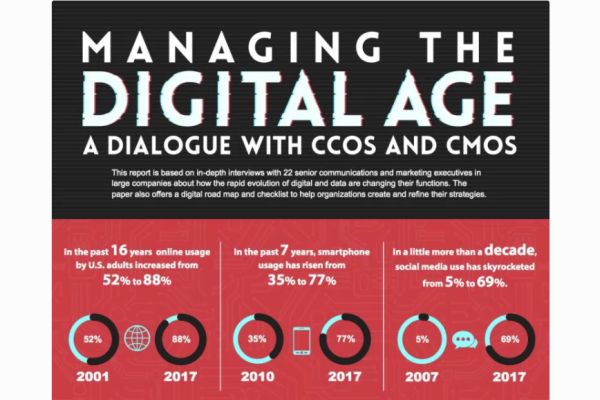 MANAGING THE
DIGITAL AGE
A DIALOGUE WITH CCOS AND CMOS

This report is based on in-depth interviews with 22 senior communications and marketing executives in large companies about how the rapid evolution of digital and data are changing their functions. The paper also offers a digital road map and checklist to help organizations create and refine their strategies.

In the past 16 years online usage by U.S. adults increased from 52% to 88%

52%

88%

2001

2017

In the past 7 years, smartphone usage has risen from 35% to 77%

35%

77%

2010

2017

In a little more than a decade, social media use has skyrocketed from 5% to 69%.

5%

69%

2007

2017