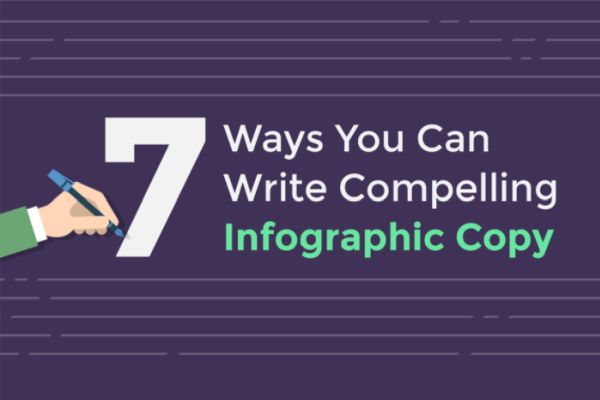 7 Ways You Can Write Compelling Infographic Copy