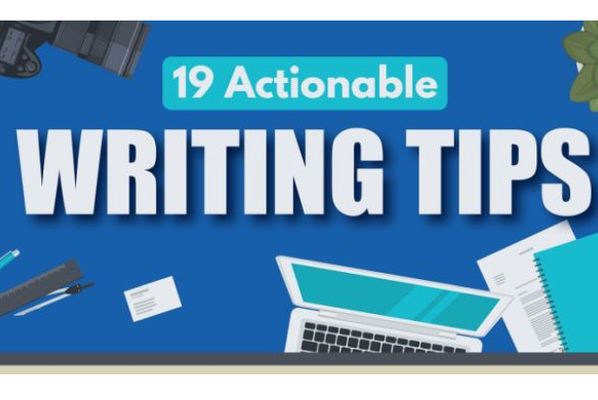 19 Actionable

WRITING TIPS