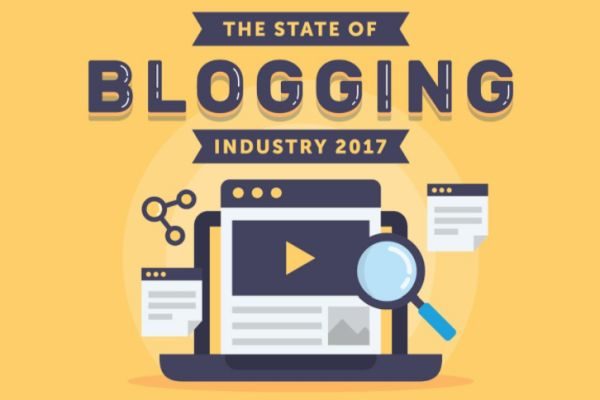 THE STATE OF
BLOGGING
INDUSTRY 2017