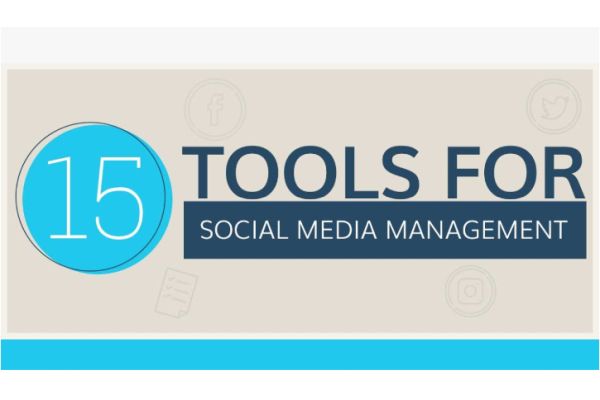 15 TOOLS FOR
SOCIAL MEDIA MANAGEMENT