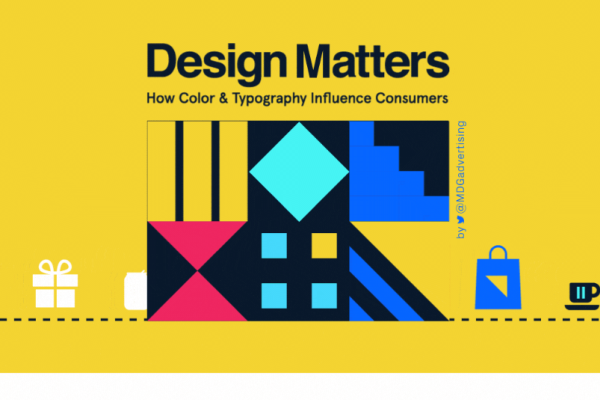 Design Matters

How Color & Typography Influence Consumers

by @MDGadvertising