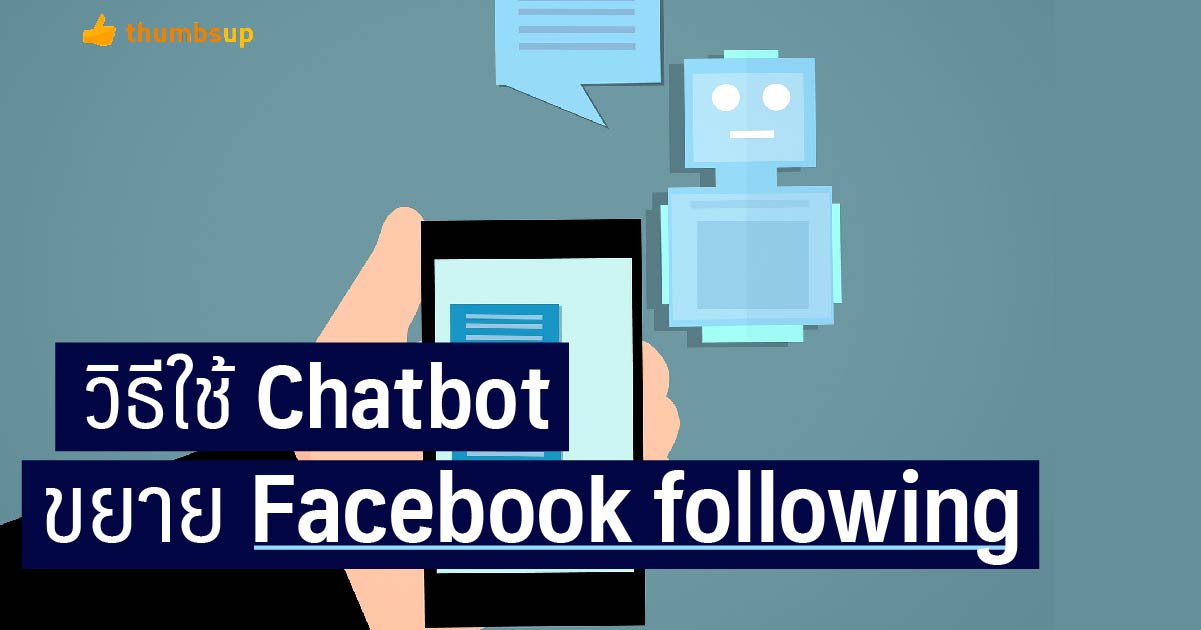 thumbsup

วิธีใช้ Chatbot

ขยาย Facebook following