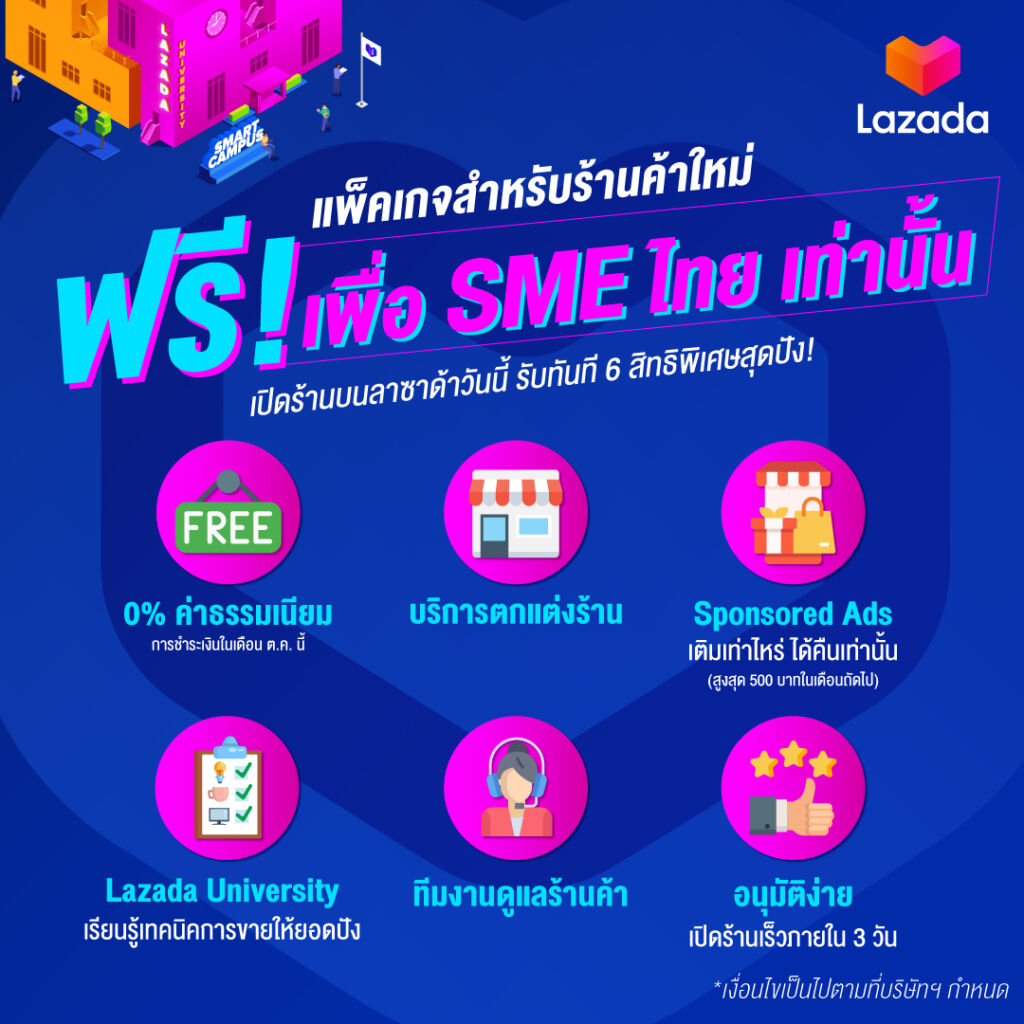 LAZADA UNIVERSITY

SMART CAMPUS

Lazada

แพ็คเกจสำหรับร้านค้าใหม่

ฟรี! เพื่อ SME ไทย เท่านั้น

เปิดร้านบนลาซาด้าวันนี้ รับทันที 6 สิทธิพิเศษสุดปัง!

FREE

0% ค่าธรรมเนียม
การชำระเงินในเดือน ต.ค. นี้

บริการตกแต่งร้าน

Sponsored Ads
เติมเท่าไหร่ ได้คืนเท่านั้น
(สูงสุด 500 บาทในเดือนถัดไป)

Lazada University
เรียนรู้เทคนิคการขายให้ยอดปัง

ทีมงานดูแลร้านค้า

อนุมัติง่าย
เปิดร้านเร็วภายใน 3 วัน

*เงื่อนไขเป็นไปตามที่บริษัทฯ กำหนด