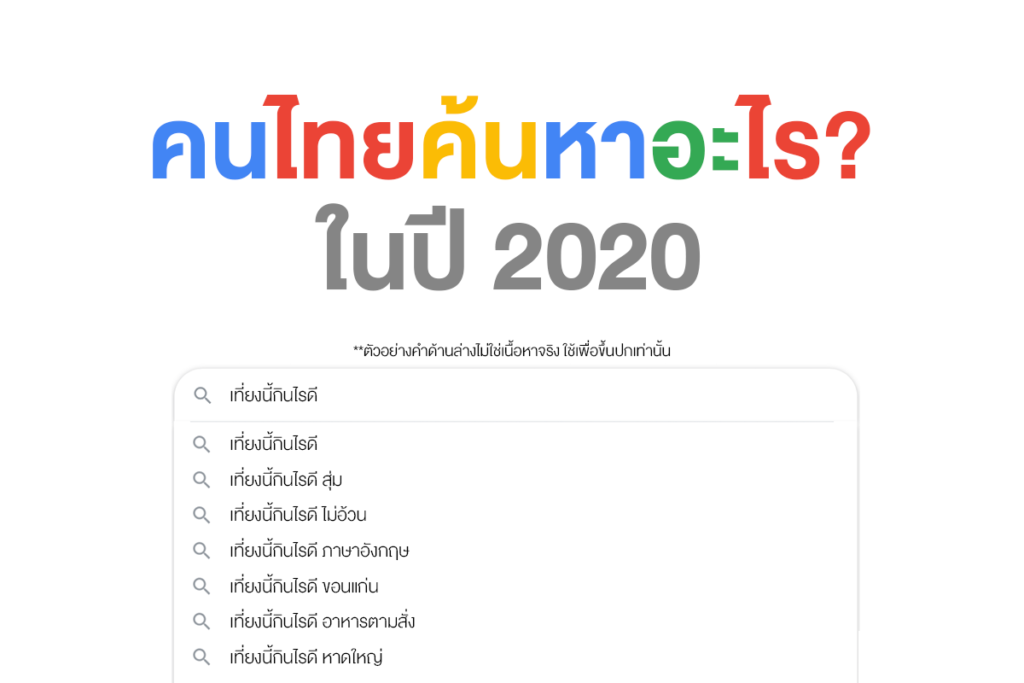 คนไทยค้นหาอะไร?
ในปี 2020

**ตัวอย่างคำด้านล่างไม่ใช่เนื้อหาจริง ใช้เพื่อขึ้นปกเท่านั้น

เที่ยงนี้กินไรดี

เที่ยงนี้กินไรดี
เที่ยงนี้กินไรดี สุ่ม
เที่ยงนี้กินไรดี ไม่อ้วน
เที่ยงนี้กินไรดี ภาษาอังกฤษ
เที่ยงนี้กินไรดี ขอนแก่น
เที่ยงนี้กินไรดี อาหารตามสั่ง
เที่ยงนี้กินไรดี หาดใหญ่