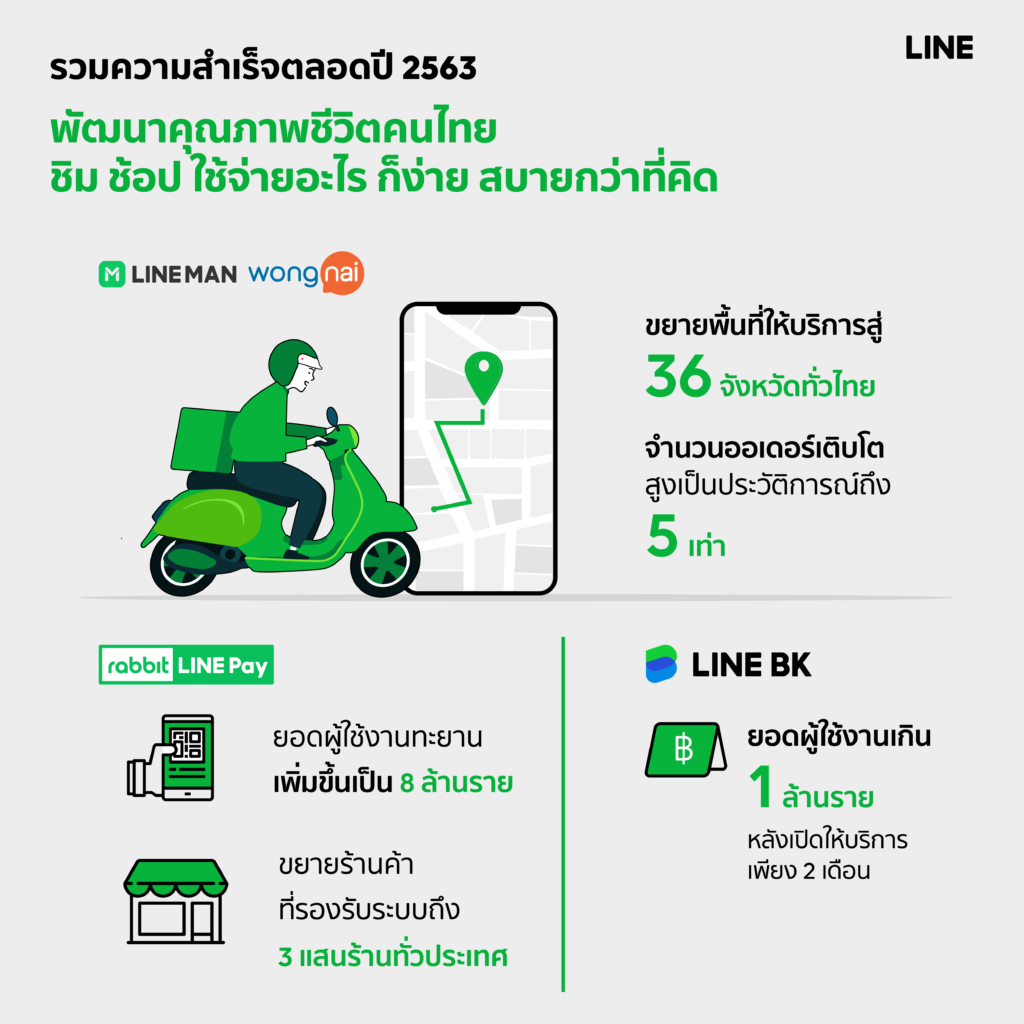 LINE

รวมความสำเร็จตลอดปี 2563

พัฒนาคุณภาพชีวิตคนไทย
ชิม ช้อป ใช้จ่ายอะไร ก็ง่าย สบายกว่าที่คิด

LINE MAN wongnai

ขยายพื้นที่ให้บริการสู่
36 จังหวัดทั่วไทย

จำนวนออเดอร์เติบโต
สูงเป็นประวัติการณ์ถึง
5 เท่า

rabbit LINE Pay

ยอดผู้ใช้งานทะยาน
เพิ่มขึ้นเป็น 8 ล้านราย

ขยายร้านค้า
ที่รองรับระบบถึง
3 แสนร้านทั่วประเทศ

LINE BK

฿

ยอดผู้ใช้งานเกิน
1 ล้านราย
หลังเปิดให้บริการ
เพียง 2 เดือน