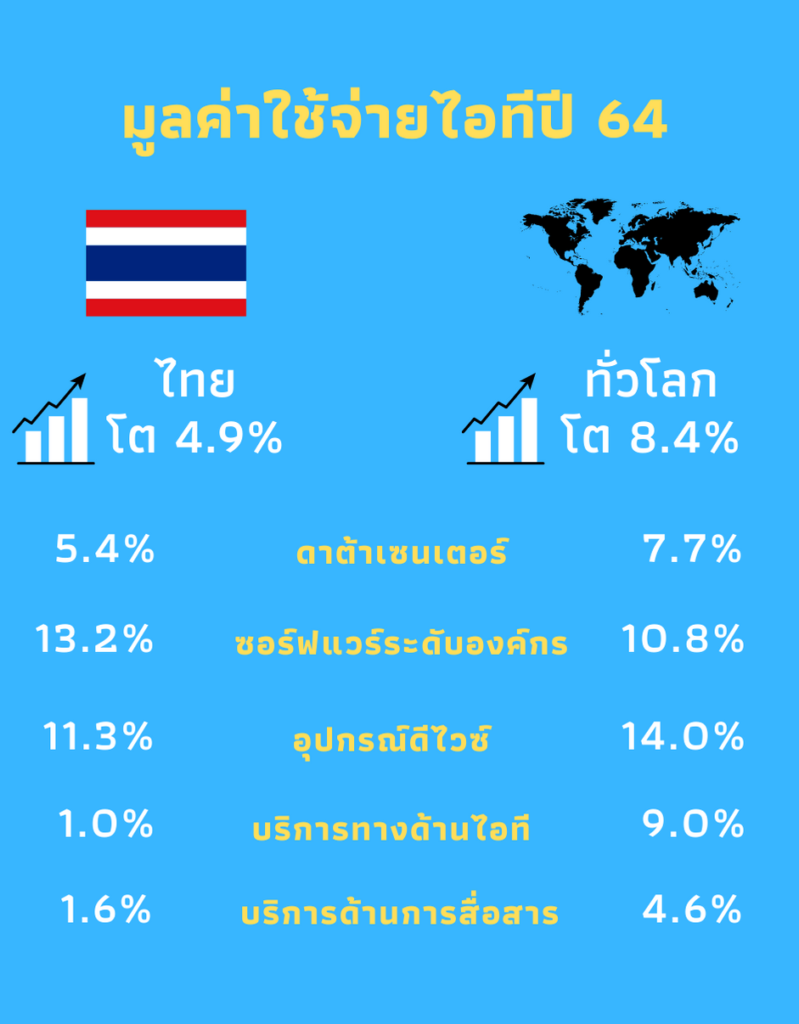 มูลค่าใช้จ่ายไอทีปี 64

ไทย
โต 4.9%

ทั่วโลก
โต 8.4%

| | | |
|---|---|---|
| 5.4% | ดาต้าเซนเตอร์ | 7.7% |
| 13.2% | ซอร์ฟแวร์ระดับองค์กร | 10.8% |
| 11.3% | อุปกรณ์ดีไวซ์ | 14.0% |
| 1.0% | บริการทางด้านไอที | 9.0% |
| 1.6% | บริการด้านการสื่อสาร | 4.6% |