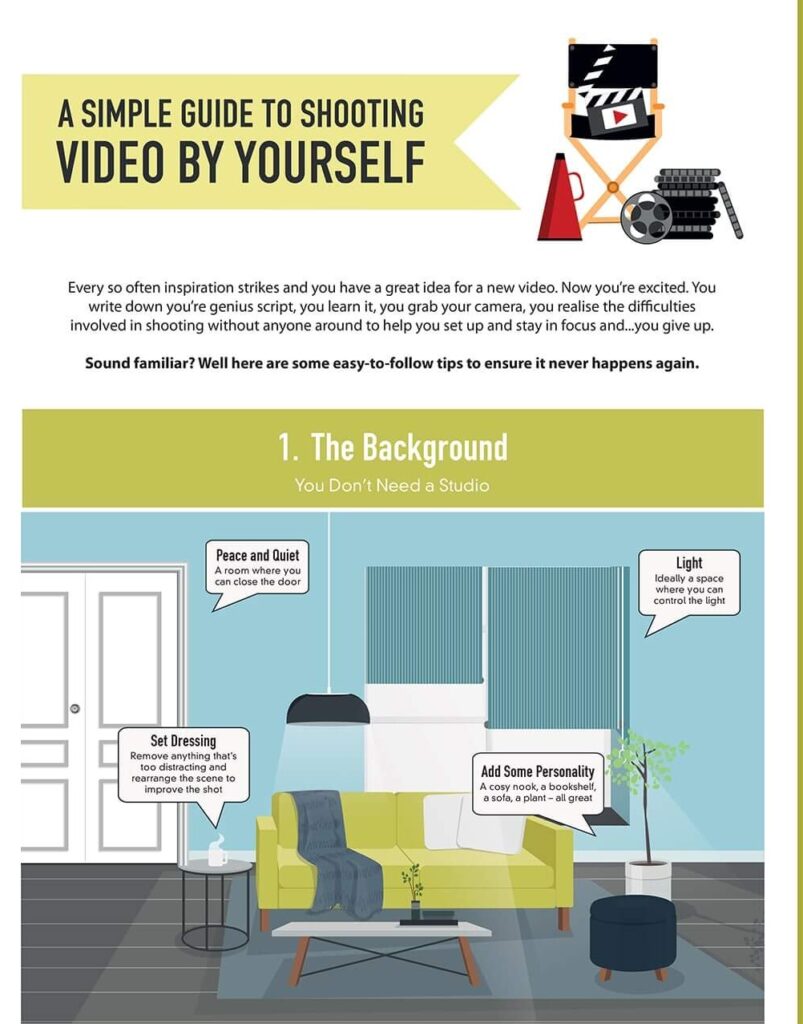 A SIMPLE GUIDE TO SHOOTING
VIDEO BY YOURSELF

Every so often inspiration strikes and you have a great idea for a new video. Now you're excited. You write down you're genius script, you learn it, you grab your camera, you realise the difficulties involved in shooting without anyone around to help you set up and stay in focus and...you give up.

Sound familiar? Well here are some easy-to-follow tips to ensure it never happens again.

1. The Background

You Don't Need a Studio

Peace and Quiet
A room where you can close the door

Light
Ideally a space where you can control the light

Set Dressing
Remove anything that's too distracting and rearrange the scene to improve the shot

Add Some Personality
A cosy nook, a bookshelf, a sofa, a plant – all great